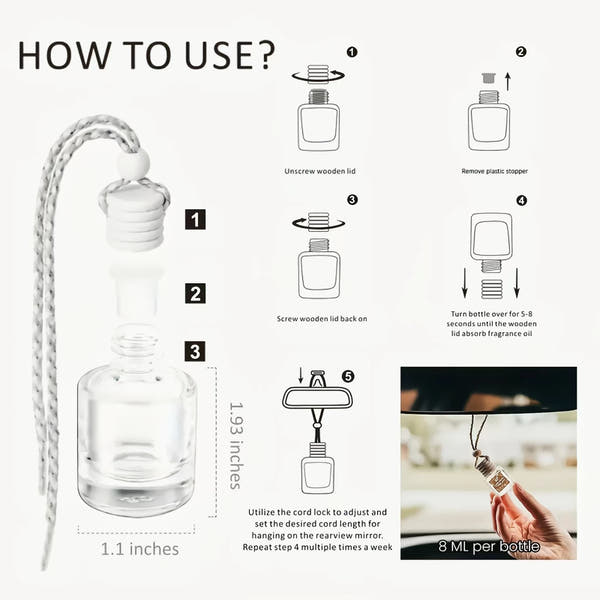 HOW TO USE?

1

2

3

1.93 inches

1.1 inches

1
Unscrew wooden lid

2
Remove plastic stopper

3
Screw wooden lid back on

4
Turn bottle over for 5-8 seconds until the wooden lid absorb fragrance oil

5
Utilize the cord lock to adjust and set the desired cord length for hanging on the rearview mirror. Repeat step 4 multiple times a week

8 ML per bottle