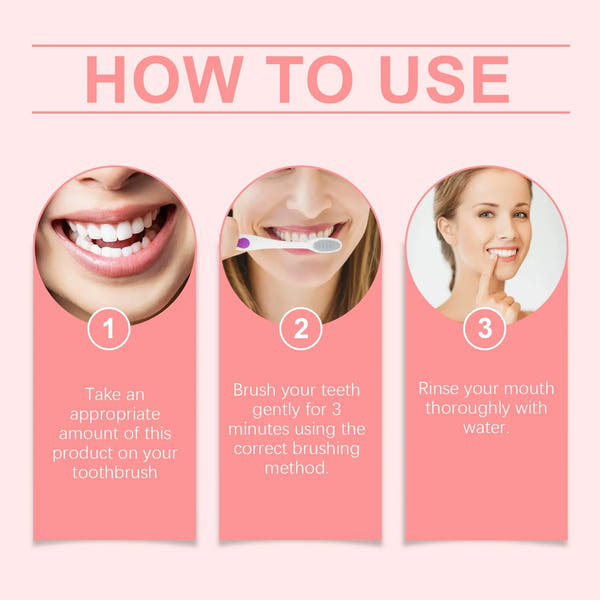 HOW TO USE

1

Take an appropriate amount of this product on your toothbrush

2

Brush your teeth gently for 3 minutes using the correct brushing method.

3

Rinse your mouth thoroughly with water.